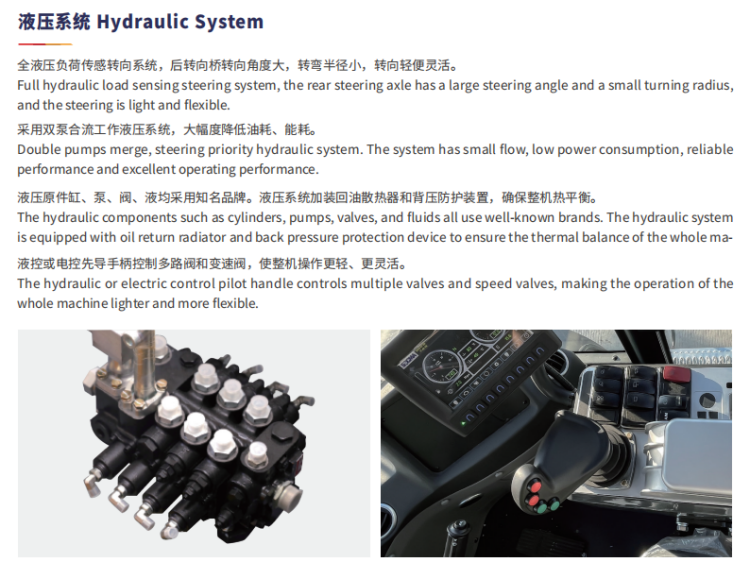 液压系统 Hydraulic System

全液压负荷传感转向系统，后转向桥转向角度大，转弯半径小，转向轻便灵活。
Full hydraulic load sensing steering system, the rear steering axle has a large steering angle and a small turning radius, and the steering is light and flexible.

采用双泵合流工作液压系统，大幅度降低油耗、能耗。
Double pumps merge, steering priority hydraulic system. The system has small flow, low power consumption, reliable performance and excellent operating performance.

液压原件缸、泵、阀、液均采用知名品牌。液压系统加装回油散热器和背压防护装置，确保整机热平衡。
The hydraulic components such as cylinders, pumps, valves, and fluids all use well-known brands. The hydraulic system is equipped with oil return radiator and back pressure protection device to ensure the thermal balance of the whole ma-

液控或电控先导手柄控制多路阀和变速阀，使整机操作更轻、更灵活。
The hydraulic or electric control pilot handle controls multiple valves and speed valves, making the operation of the whole machine lighter and more flexible.